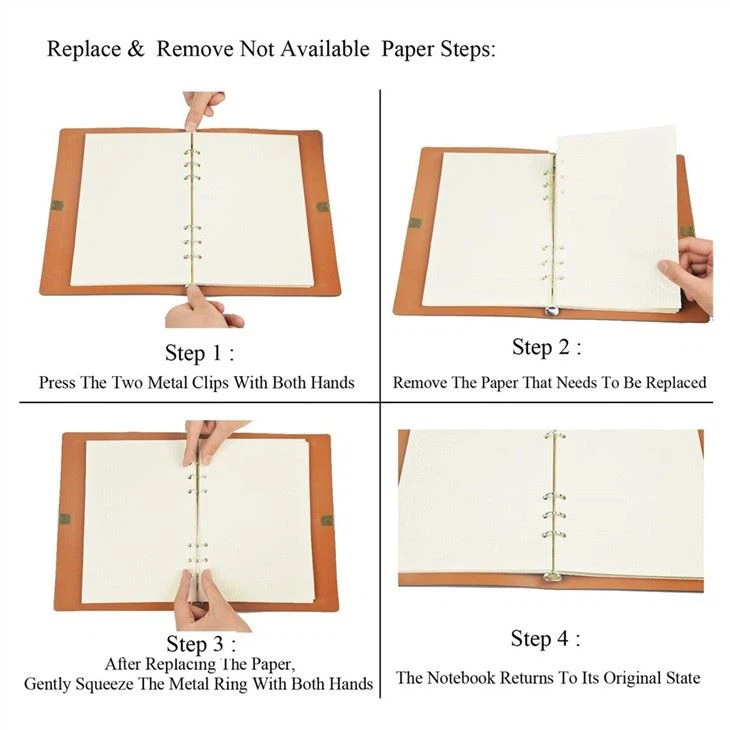 Replace & Remove Not Available Paper Steps:

Step 1 :
Press The Two Metal Clips With Both Hands

Step 2 :
Remove The Paper That Needs To Be Replaced

Step 3 :
After Replacing The Paper,
Gently Squeeze The Metal Ring With Both Hands

Step 4 :
The Notebook Returns To Its Original State